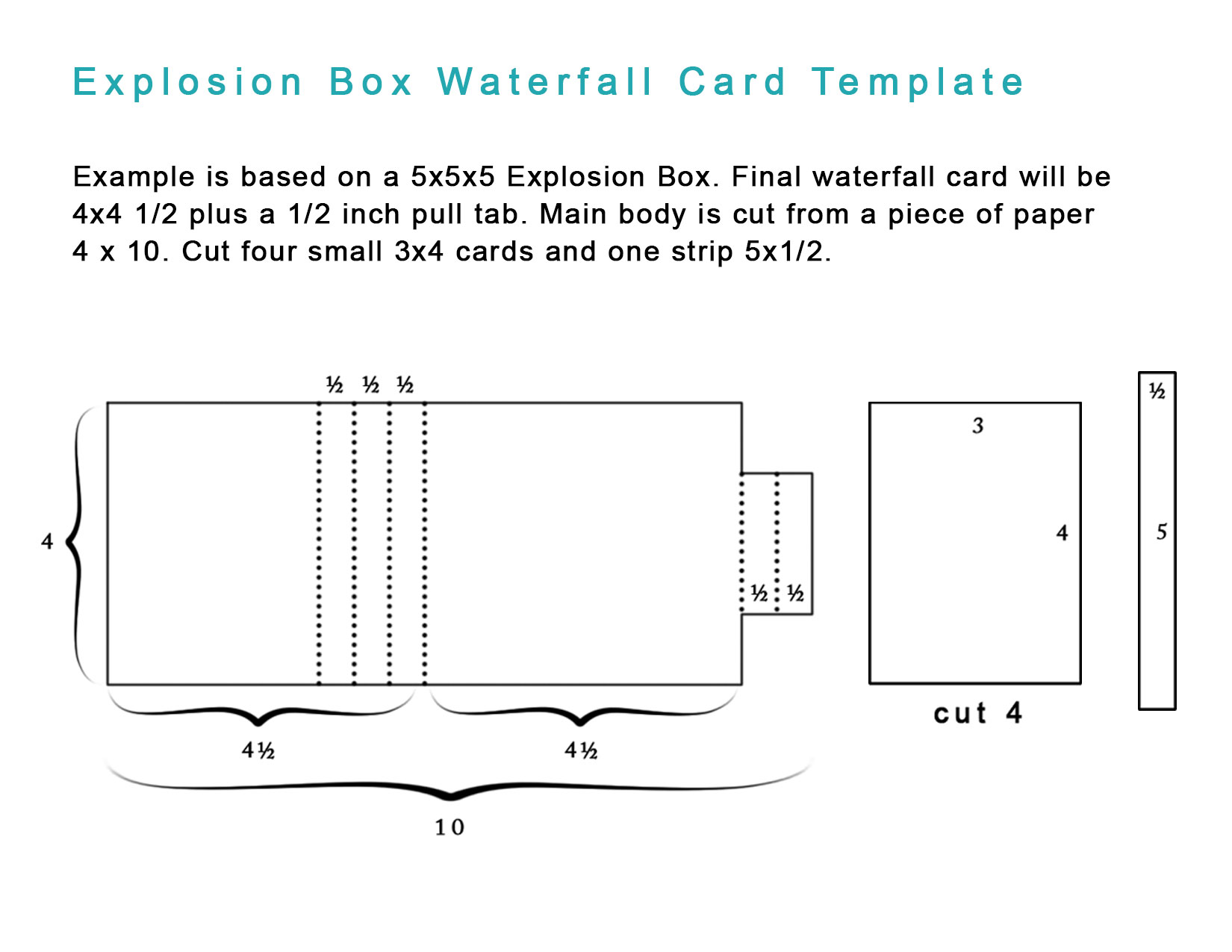 Explosion Box Waterfall Card Template

Example is based on a 5x5x5 Explosion Box. Final waterfall card will be 4x4 1/2 plus a 1/2 inch pull tab. Main body is cut from a piece of paper 4 x 10. Cut four small 3x4 cards and one strip 5x1/2.

½ ½ ½

4

½ ½

4½

4½

10

3

4

cut 4

½

5